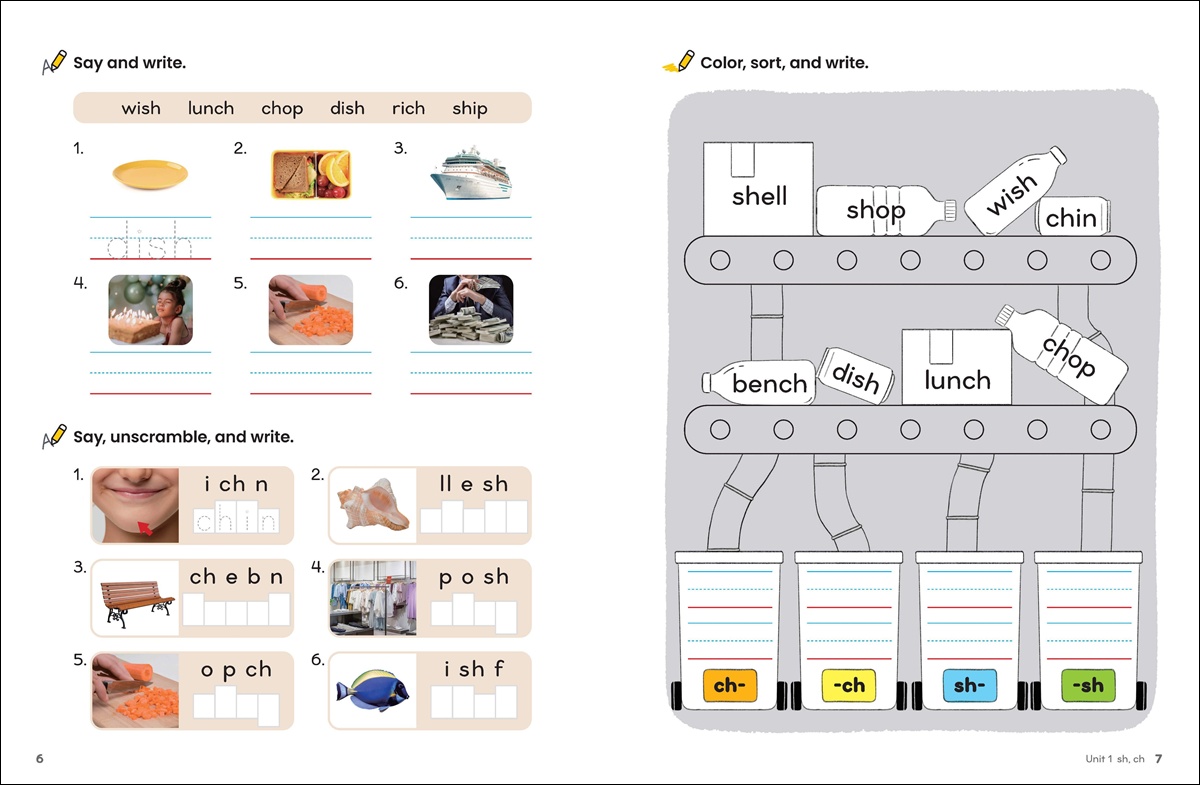 Say and write.

wish lunch chop dish rich ship

1. dish
2.
3.
4.
5.
6.

Say, unscramble, and write.

1. i ch n chin
2. ll e sh
3. ch e b n
4. p o sh
5. o p ch
6. i sh f

6

Color, sort, and write.

shell shop wish chin

bench dish lunch chop

ch- -ch sh- -sh

Unit 1 sh, ch 7